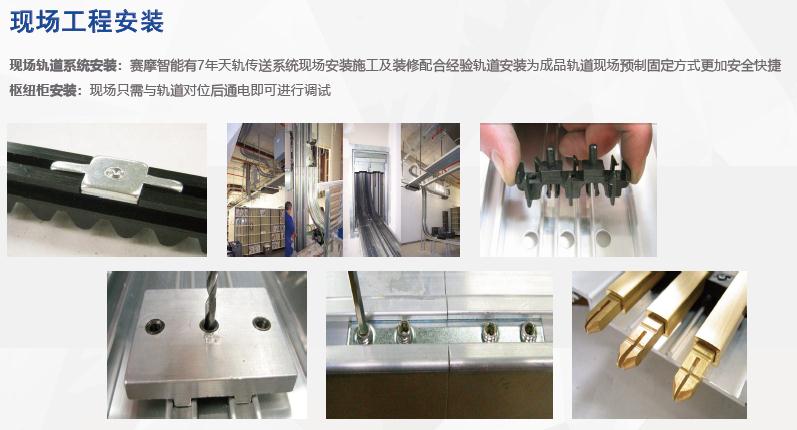 现场工程安装

现场轨道系统安装：赛摩智能有7年天轨传送系统现场安装施工及装修配合经验轨道安装为成品轨道现场预制固定方式更加安全快捷

枢纽柜安装：现场只需与轨道对位后通电即可进行调试